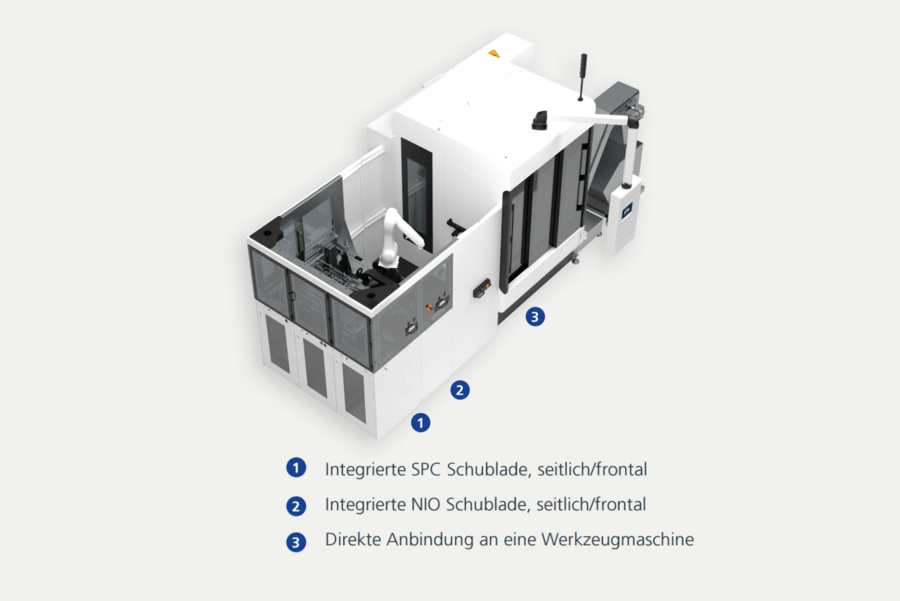 3

2

1

1 Integrierte SPC Schublade, seitlich/frontal

2 Integrierte NIO Schublade, seitlich/frontal

3 Direkte Anbindung an eine Werkzeugmaschine