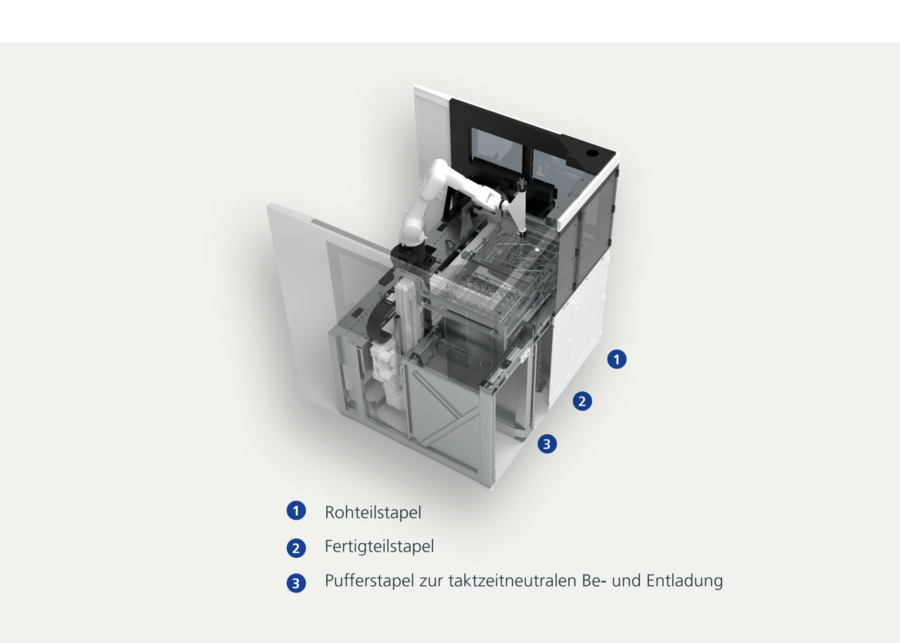 1
2
3

1 Rohteilstapel

2 Fertigteilstapel

3 Pufferstapel zur taktzeitneutralen Be- und Entladung